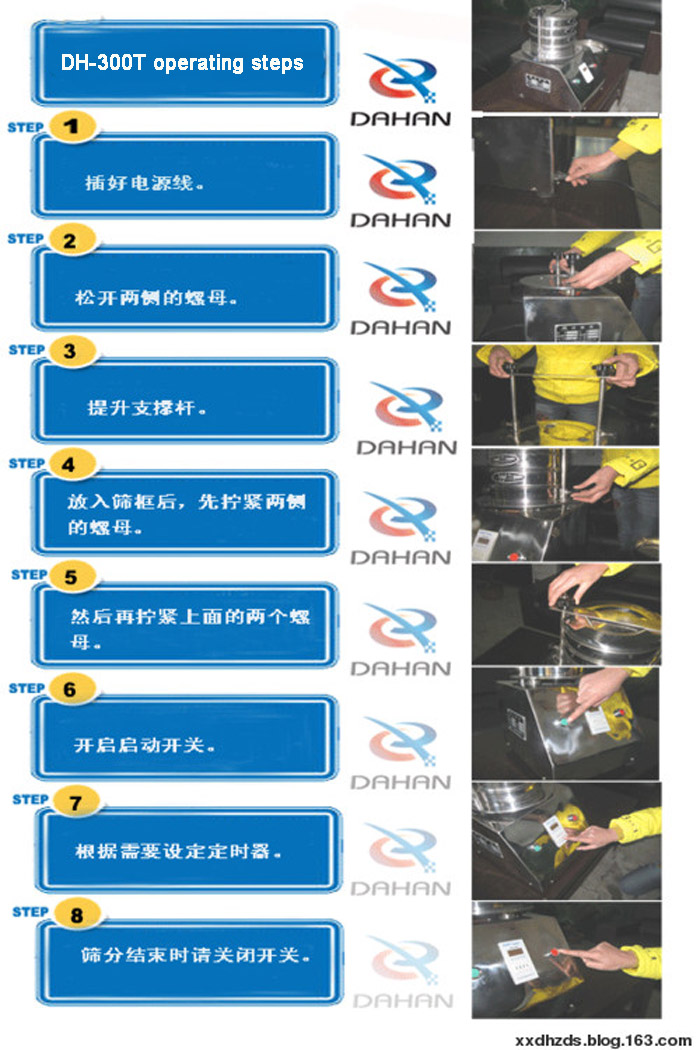 DH-300T operating steps

DAHAN

STEP 1

插好电源线。

DAHAN

STEP 2

松开两侧的螺母。

DAHAN

STEP 3

提升支撑杆。

DAHAN

STEP 4

放入筛框后，先拧紧两侧的螺母。

DAHAN

STEP 5

然后再拧紧上面的两个螺母。

DAHAN

STEP 6

开启启动开关。

DAHAN

STEP 7

根据需要设定定时器。

DAHAN

STEP 8

筛分结束时请关闭开关。

DAHAN

xxdhzds.blog.163.com